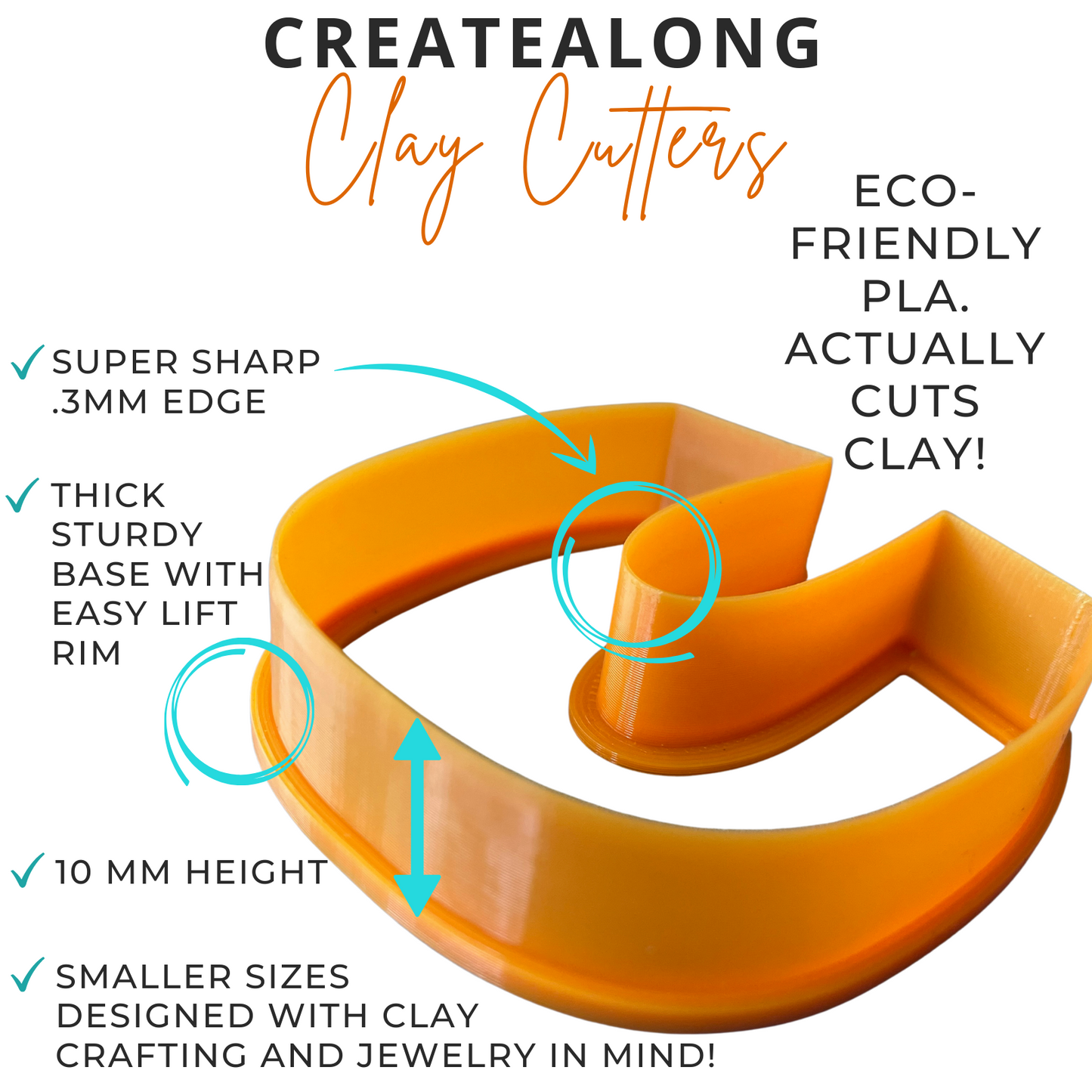 CREATEALONG
Clay Cutters

ECO-FRIENDLY PLA. ACTUALLY CUTS CLAY!

✓ SUPER SHARP .3MM EDGE

✓ THICK STURDY BASE WITH EASY LIFT RIM

✓ 10 MM HEIGHT

✓ SMALLER SIZES DESIGNED WITH CLAY CRAFTING AND JEWELRY IN MIND!