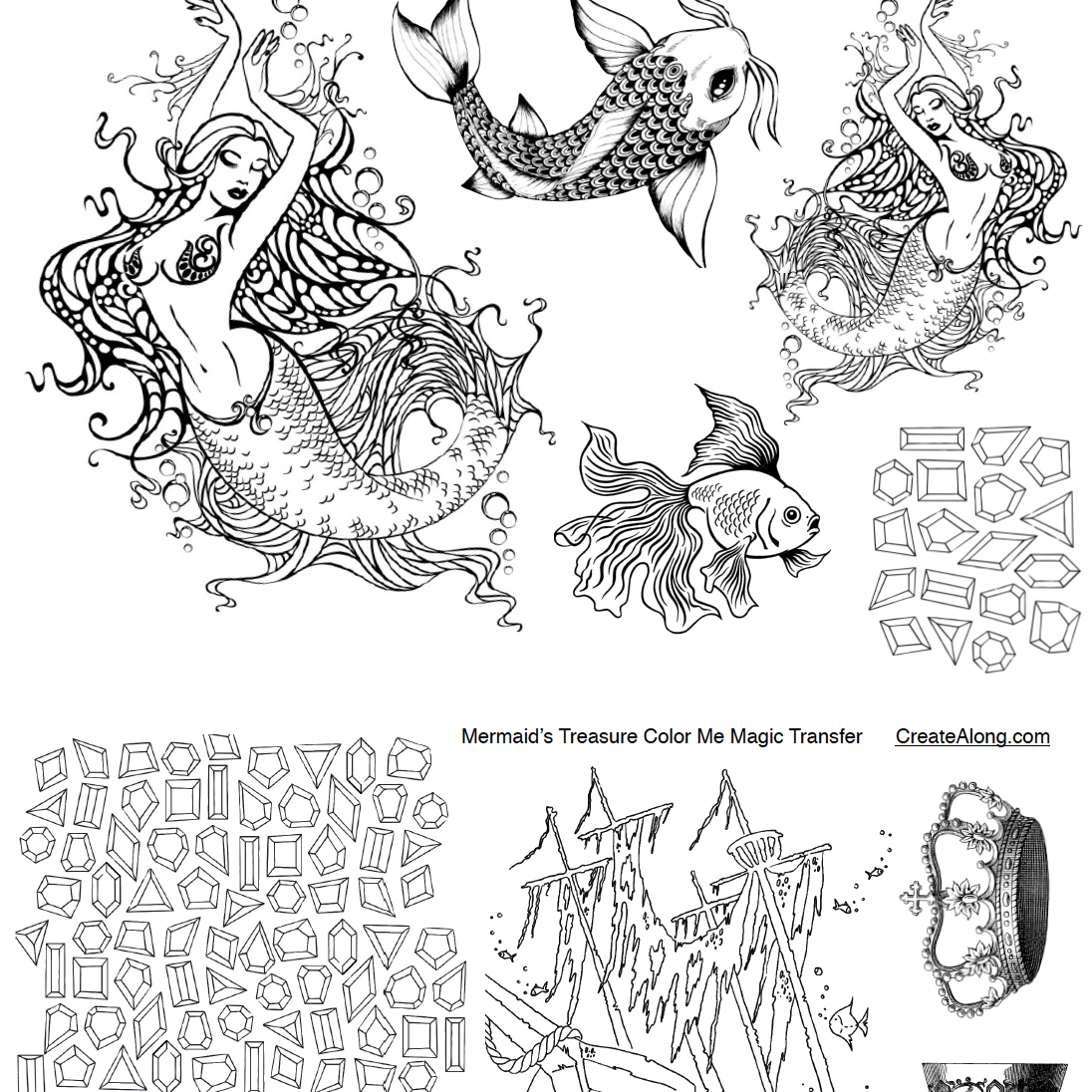 Mermaid's Treasure Color Me Magic Transfer CreateAlong.com